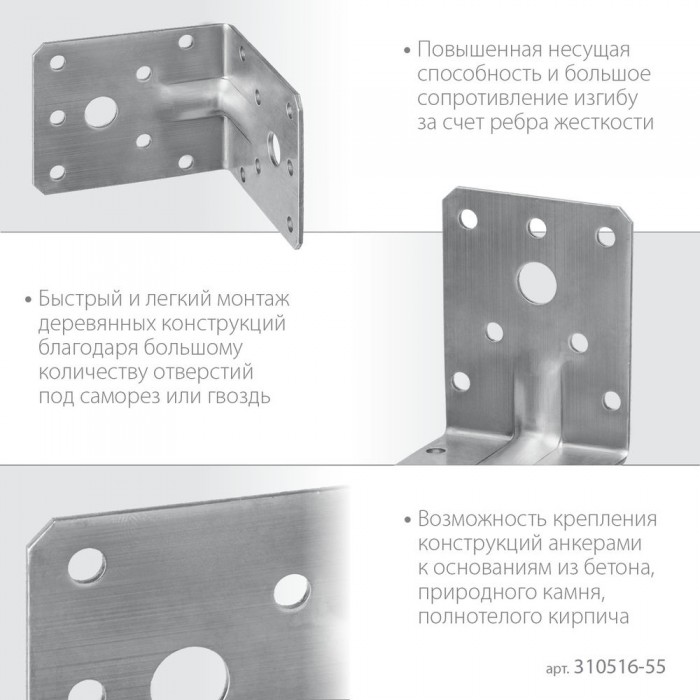 • Повышенная несущая способность и большое сопротивление изгибу за счет ребра жесткости

• Быстрый и легкий монтаж деревянных конструкций благодаря большому количеству отверстий под саморез или гвоздь

• Возможность крепления конструкций анкерами к основаниям из бетона, природного камня, полнотелого кирпича

арт. 310516-55