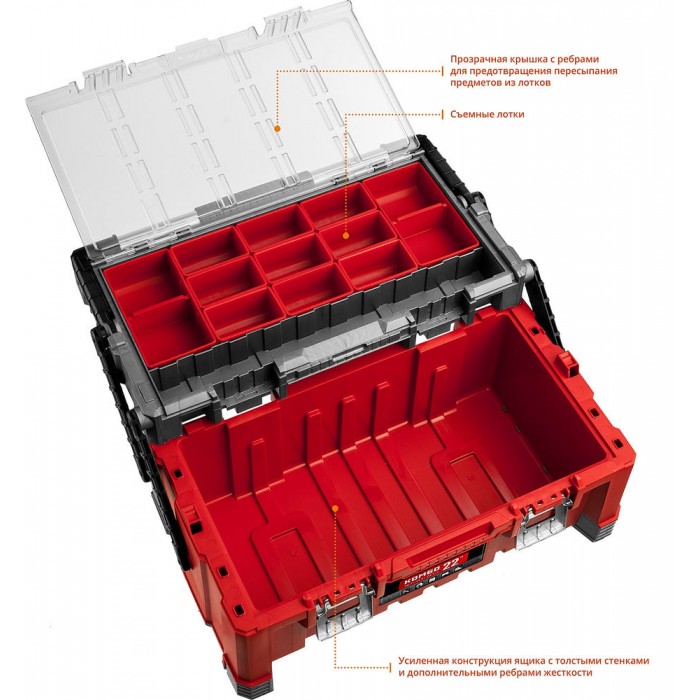 Прозрачная крышка с ребрами для предотвращения пересыпания предметов из лотков

Съемные лотки

КОМБО 22

Усиленная конструкция ящика с толстыми стенками и дополнительными ребрами жесткости