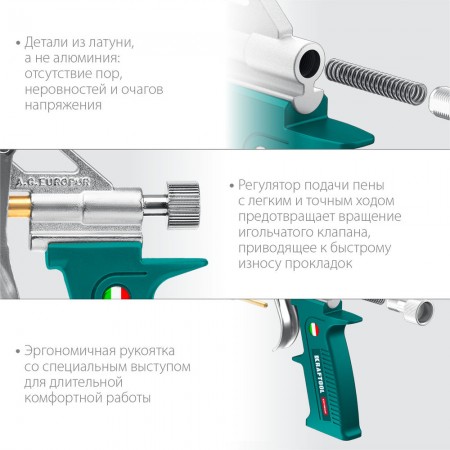 • Детали из латуни, а не алюминия: отсутствие пор, неровностей и очагов напряжения

A.G. EUROPUR

• Регулятор подачи пены с легким и точным ходом предотвращает вращение игольчатого клапана, приводящее к быстрому износу прокладок

• Эргономичная рукоятка со специальным выступом для длительной комфортной работы

KRAFTOOL