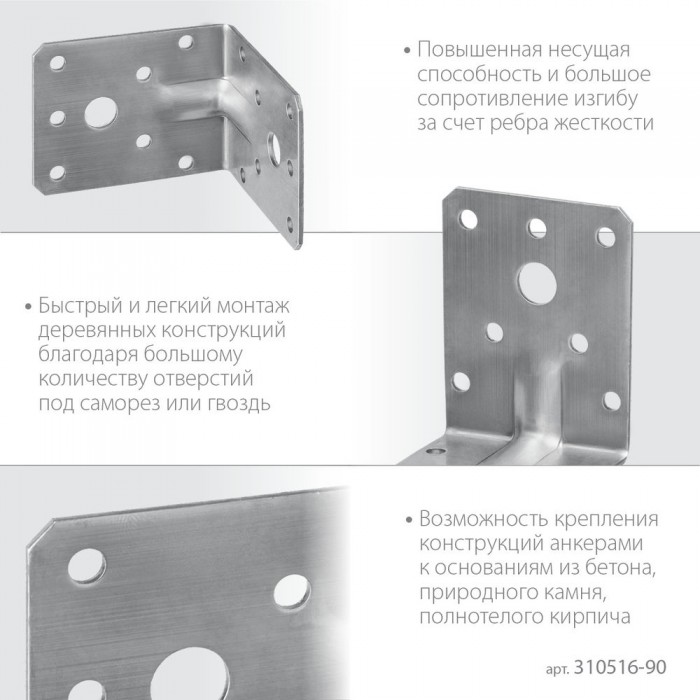 • Повышенная несущая способность и большое сопротивление изгибу за счет ребра жесткости

• Быстрый и легкий монтаж деревянных конструкций благодаря большому количеству отверстий под саморез или гвоздь

• Возможность крепления конструкций анкерами к основаниям из бетона, природного камня, полнотелого кирпича

арт. 310516-90