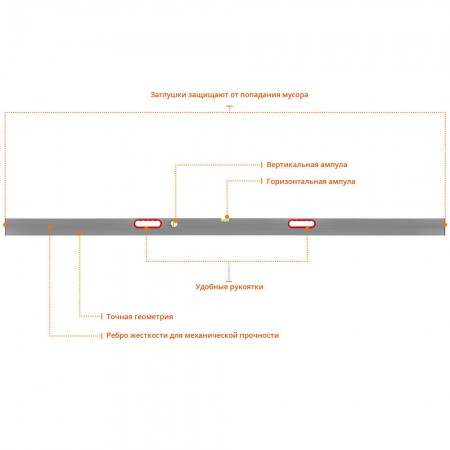 Заглушки защищают от попадания мусора

Вертикальная ампула

Горизонтальная ампула

Удобные рукоятки

Точная геометрия

Ребро жесткости для механической прочности