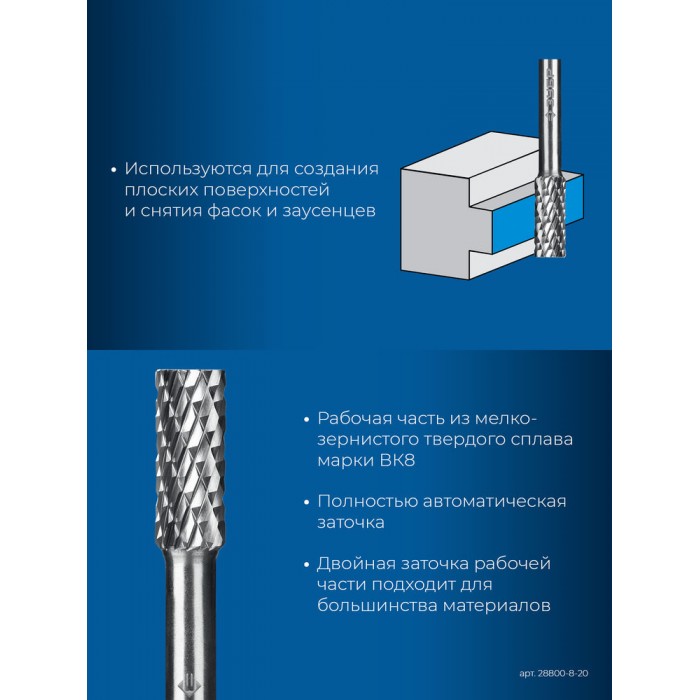 • Используются для создания плоских поверхностей и снятия фасок и заусенцев

ЗУБР

• Рабочая часть из мелкозернистого твердого сплава марки ВК8

• Полностью автоматическая заточка

• Двойная заточка рабочей части подходит для большинства материалов

арт. 28800-8-20