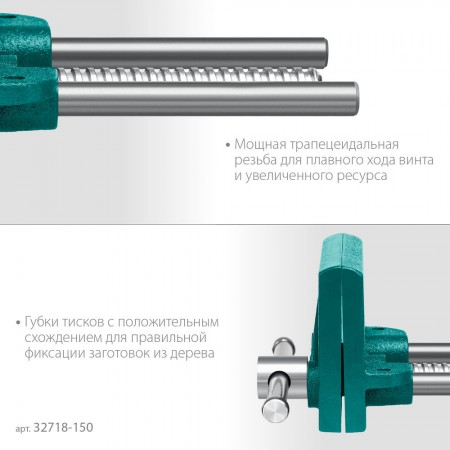 • Мощная трапецеидальная резьба для плавного хода винта и увеличенного ресурса

• Губки тисков с положительным схождением для правильной фиксации заготовок из дерева

арт. 32718-150