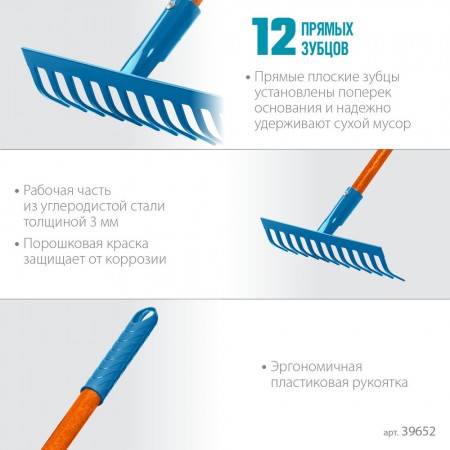 12 ПРЯМЫХ ЗУБЦОВ

• Прямые плоские зубцы установлены поперек основания и надежно удерживают сухой мусор

• Рабочая часть из углеродистой стали толщиной 3 мм

• Порошковая краска защищает от коррозии

• Эргономичная пластиковая рукоятка

арт. 39652