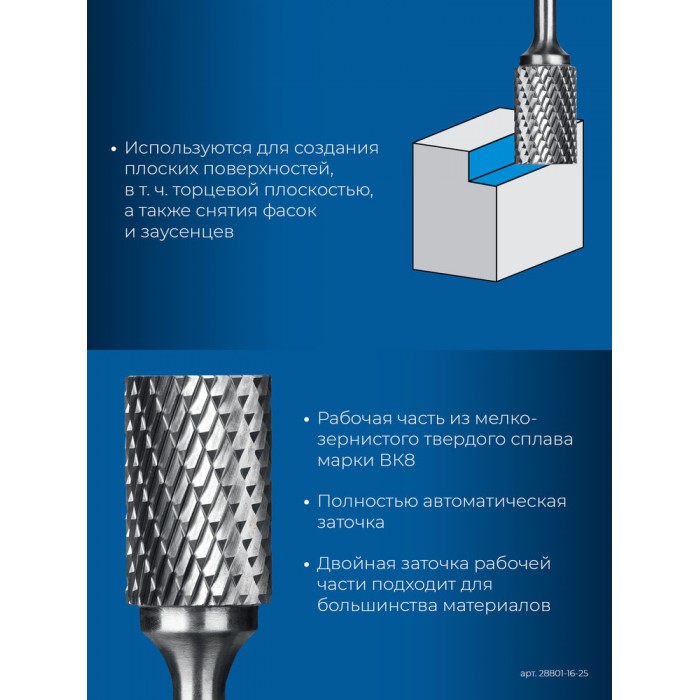 • Используются для создания плоских поверхностей, в т. ч. торцевой плоскостью, а также снятия фасок и заусенцев

• Рабочая часть из мелкозернистого твердого сплава марки ВК8

• Полностью автоматическая заточка

• Двойная заточка рабочей части подходит для большинства материалов

арт. 28801-16-25