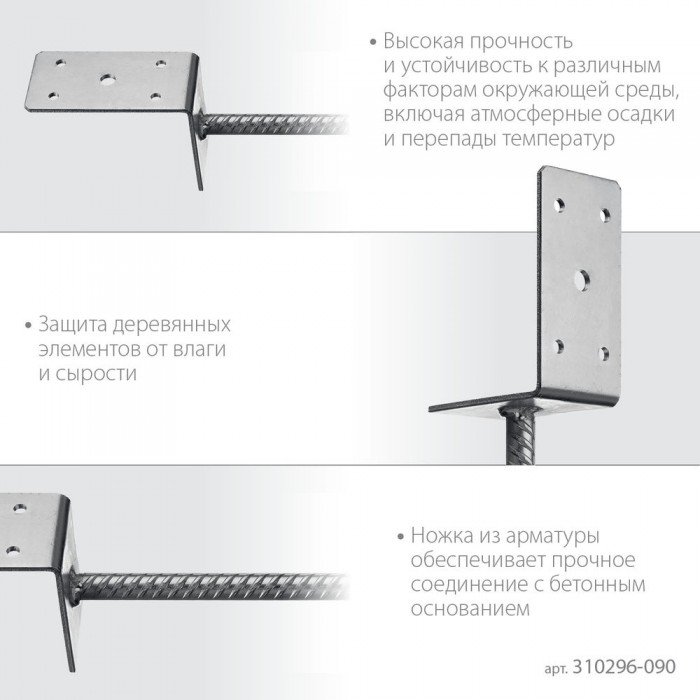 • Высокая прочность и устойчивость к различным факторам окружающей среды, включая атмосферные осадки и перепады температур

• Защита деревянных элементов от влаги и сырости

• Ножка из арматуры обеспечивает прочное соединение с бетонным основанием

арт. 310296-090