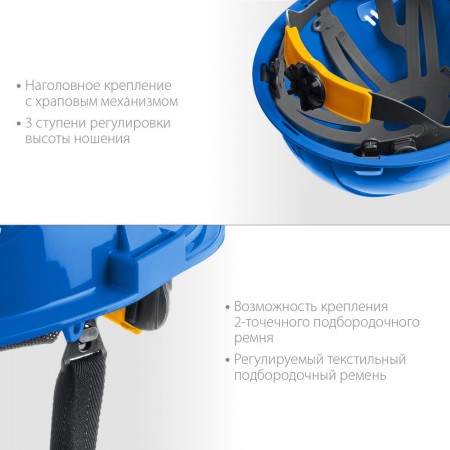 • Наголовное крепление с храповым механизмом
• 3 ступени регулировки высоты ношения

• Возможность крепления 2-точечного подбородочного ремня
• Регулируемый текстильный подбородочный ремень