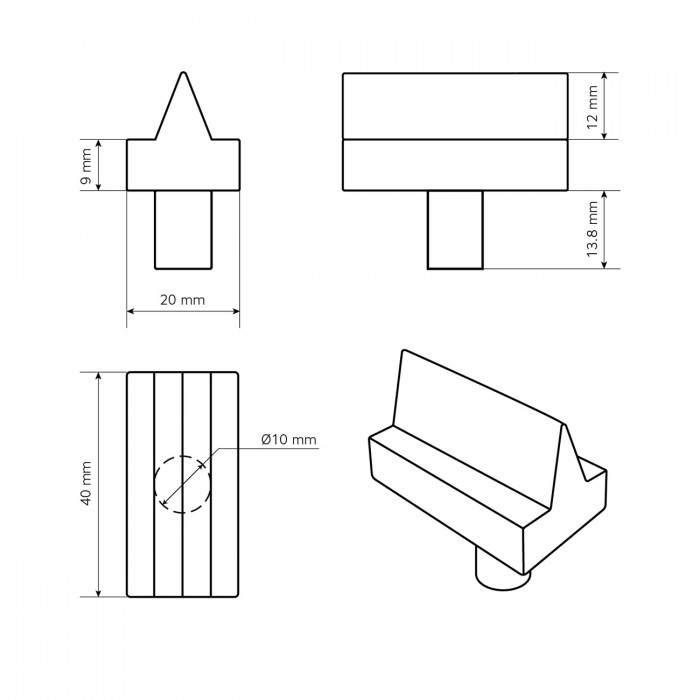 9 mm
20 mm
12 mm
13.8 mm
40 mm
Ø10 mm