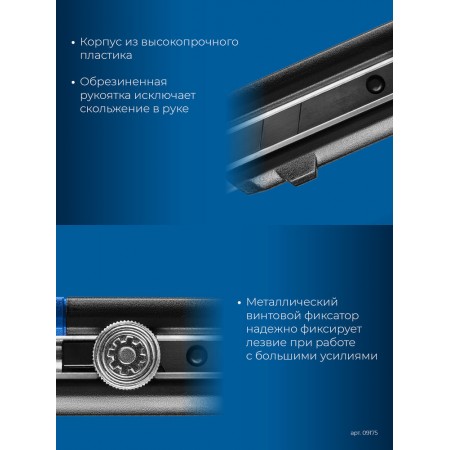 • Корпус из высокопрочного пластика

• Обрезиненная рукоятка исключает скольжение в руке

• Металлический винтовой фиксатор надежно фиксирует лезвие при работе с большими усилиями

арт. 09175