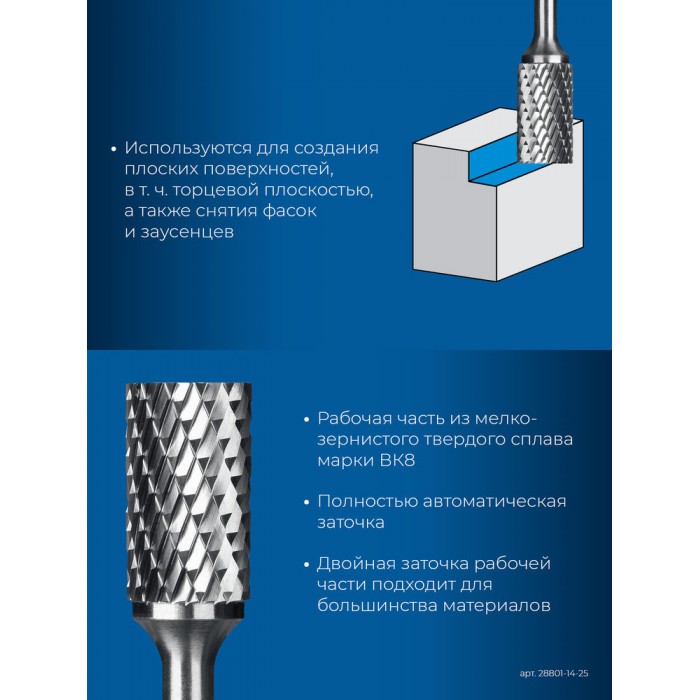 • Используются для создания плоских поверхностей, в т. ч. торцевой плоскостью, а также снятия фасок и заусенцев

• Рабочая часть из мелкозернистого твердого сплава марки ВК8

• Полностью автоматическая заточка

• Двойная заточка рабочей части подходит для большинства материалов

арт. 28801-14-25