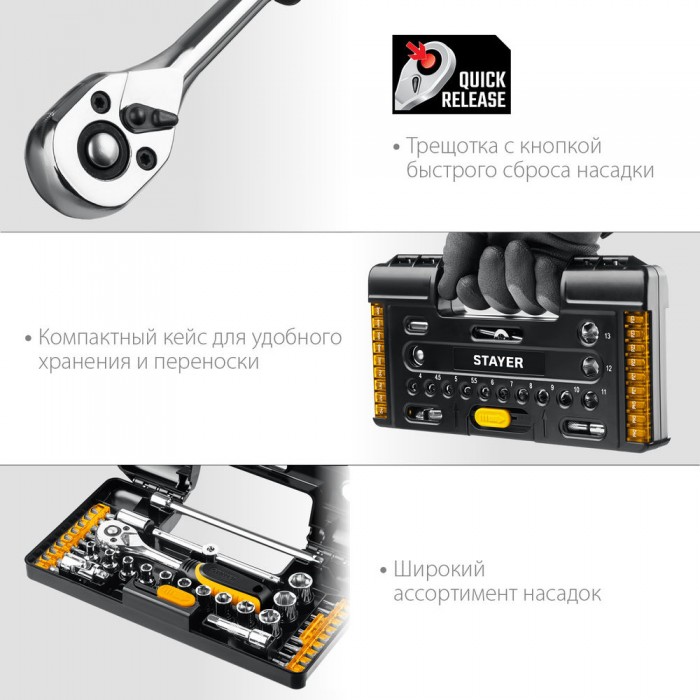 QUICK RELEASE

• Трещотка с кнопкой быстрого сброса насадки

• Компактный кейс для удобного хранения и переноски

STAYER

13

12

4 4.5 5 5.5 6 7 8 9 10 11

• Широкий ассортимент насадок