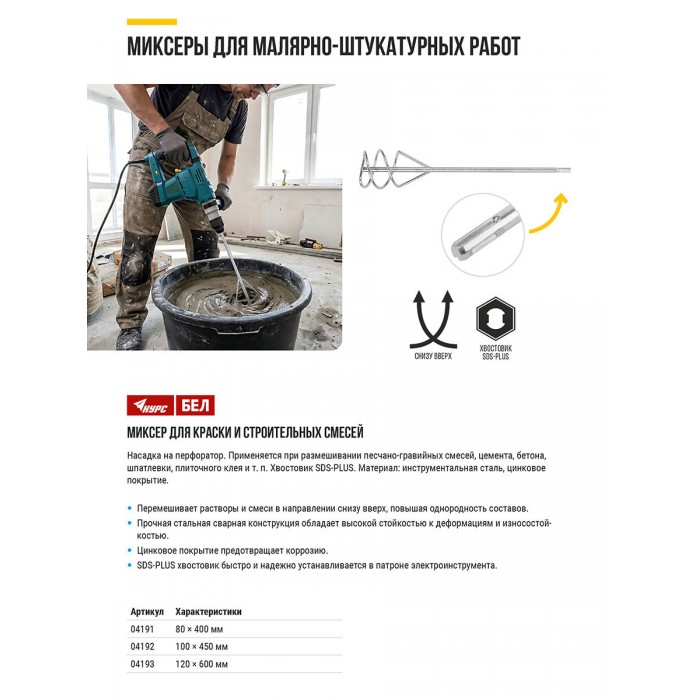 МИКСЕРЫ ДЛЯ МАЛЯРНО-ШТУКАТУРНЫХ РАБОТ

СНИЗУ ВВЕРХ

ХВОСТОВИК SDS-PLUS

КУРС БЕЛ

МИКСЕР ДЛЯ КРАСКИ И СТРОИТЕЛЬНЫХ СМЕСЕЙ

Насадка на перфоратор. Применяется при размешивании песчано-гравийных смесей, цемента, бетона, шпатлевки, плиточного клея и т. п. Хвостовик SDS-PLUS. Материал: инструментальная сталь, цинковое покрытие.

• Перемешивает растворы и смеси в направлении снизу вверх, повышая однородность составов.
• Прочная стальная сварная конструкция обладает высокой стойкостью к деформациям и износостойкостью.
• Цинковое покрытие предотвращает коррозию.
• SDS-PLUS хвостовик быстро и надежно устанавливается в патроне электроинструмента.

| Артикул | Характеристики |
|---|---|
| 04191 | 80 × 400 мм |
| 04192 | 100 × 450 мм |
| 04193 | 120 × 600 мм |