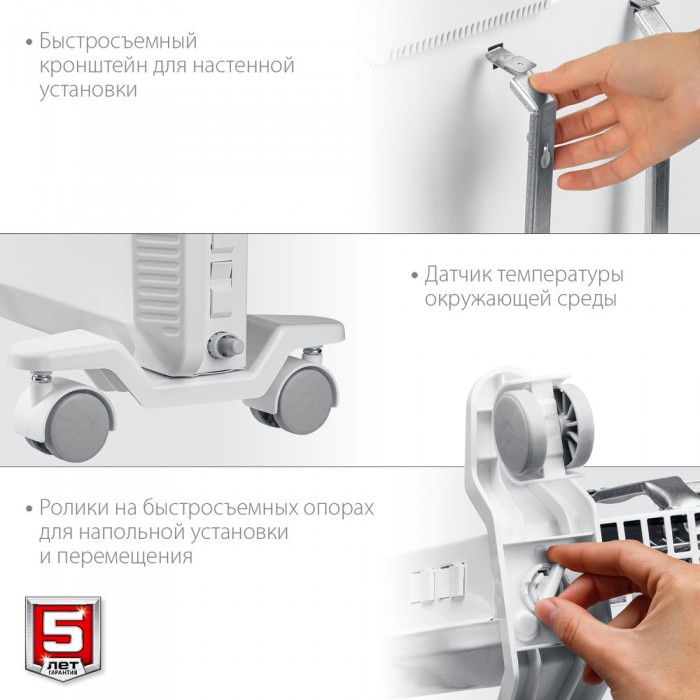 • Быстросъемный кронштейн для настенной установки

• Датчик температуры окружающей среды

• Ролики на быстросъемных опорах для напольной установки и перемещения

5
ЛЕТ
ГАРАНТИЯ