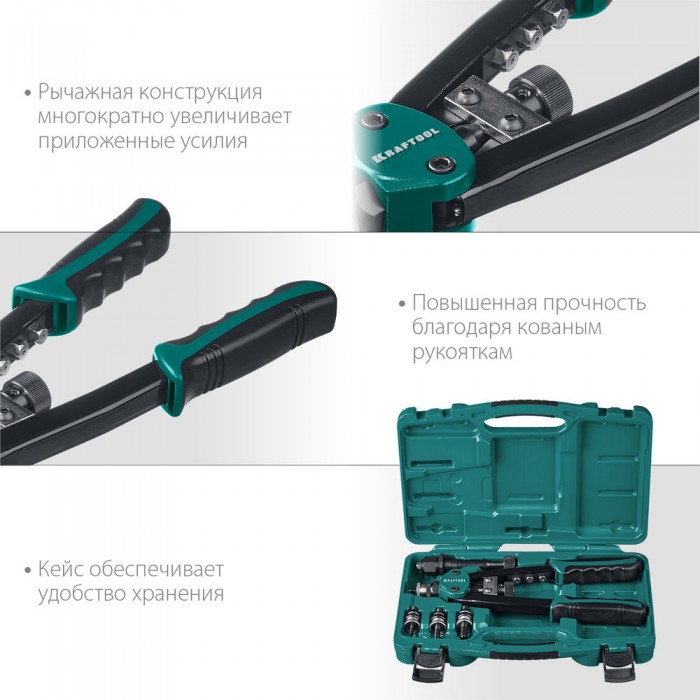 • Рычажная конструкция многократно увеличивает приложенные усилия

KRAFTOOL

• Повышенная прочность благодаря кованым рукояткам

• Кейс обеспечивает удобство хранения

KRAFTOOL