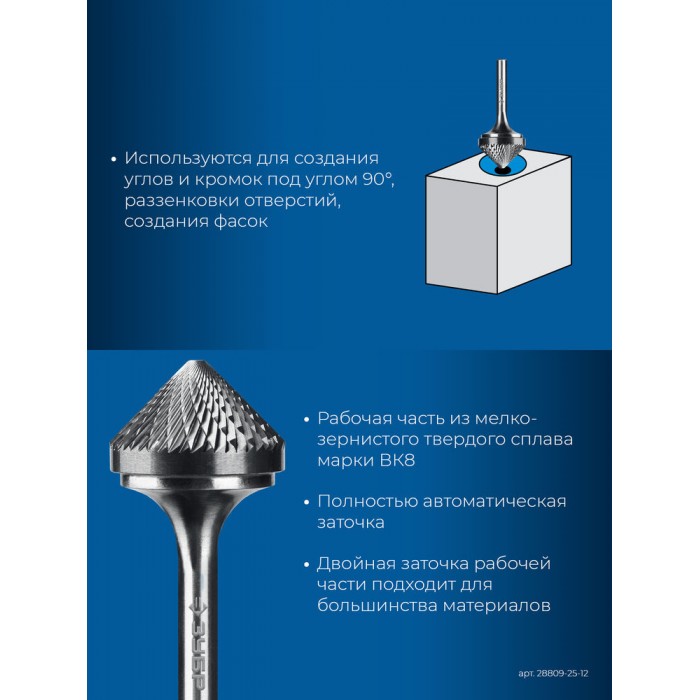 • Используются для создания углов и кромок под углом 90°, раззенковки отверстий, создания фасок

• Рабочая часть из мелкозернистого твердого сплава марки ВК8

• Полностью автоматическая заточка

• Двойная заточка рабочей части подходит для большинства материалов

ЗУБР

арт. 28809-25-12