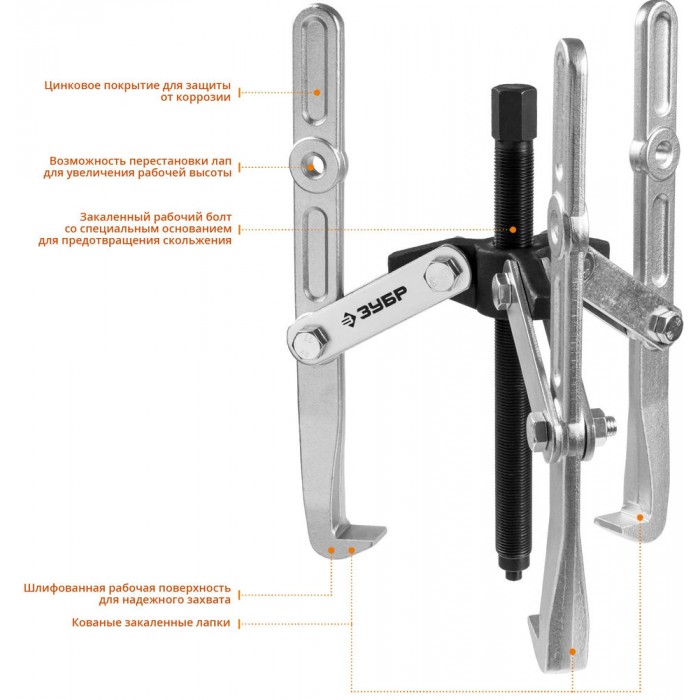 Цинковое покрытие для защиты от коррозии

Возможность перестановки лап для увеличения рабочей высоты

Закаленный рабочий болт со специальным основанием для предотвращения скольжения

ЗУБР

Шлифованная рабочая поверхность для надежного захвата

Кованые закаленные лапки