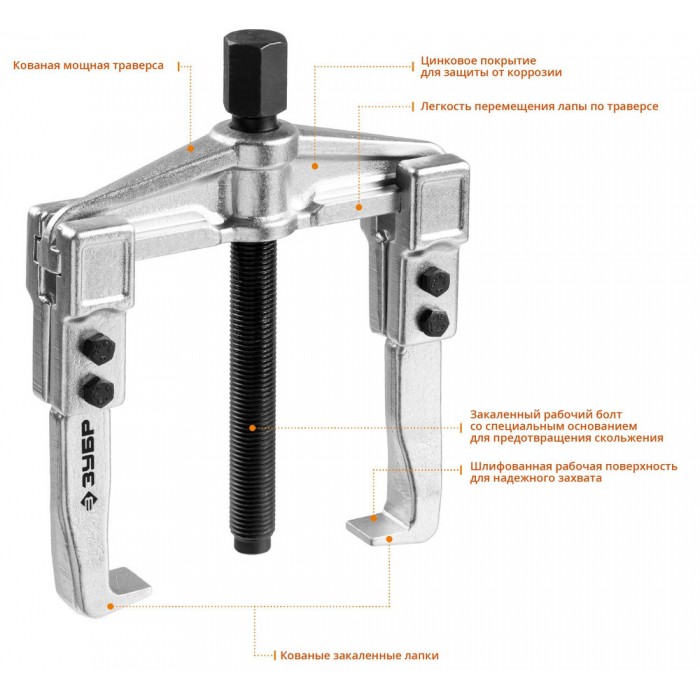 Кованая мощная траверса

Цинковое покрытие для защиты от коррозии

Легкость перемещения лапы по траверсе

ЗУБР

Закаленный рабочий болт со специальным основанием для предотвращения скольжения

Шлифованная рабочая поверхность для надежного захвата

Кованые закаленные лапки