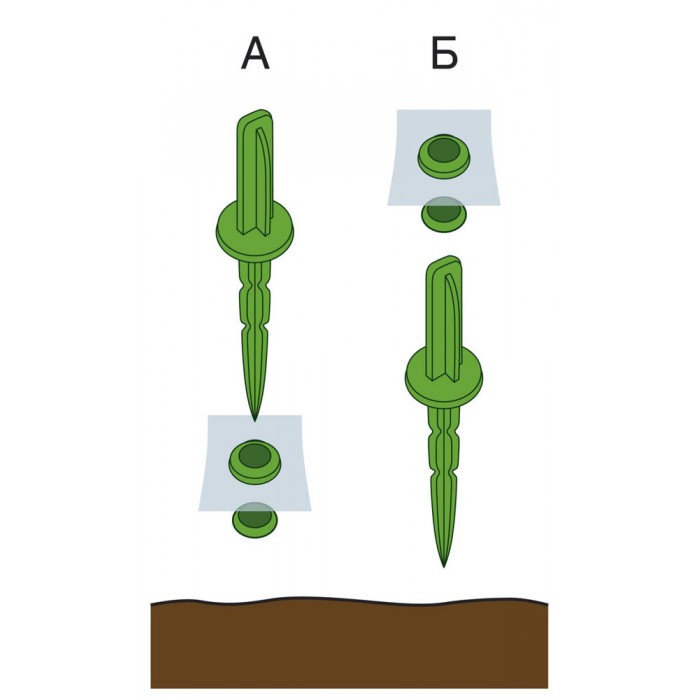 А Б