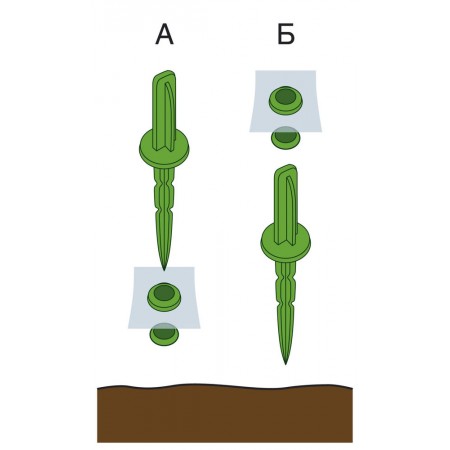 А Б