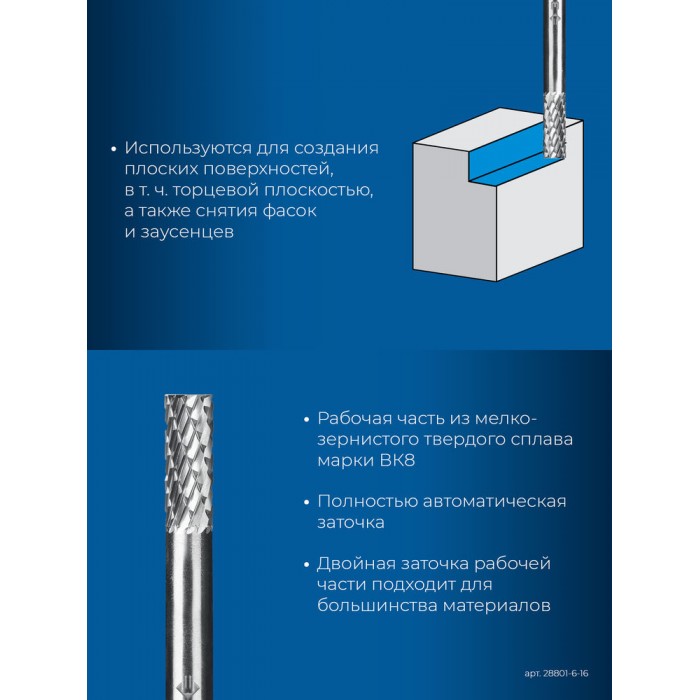 • Используются для создания плоских поверхностей, в т. ч. торцевой плоскостью, а также снятия фасок и заусенцев

• Рабочая часть из мелкозернистого твердого сплава марки ВК8

• Полностью автоматическая заточка

• Двойная заточка рабочей части подходит для большинства материалов

арт. 28801-6-16