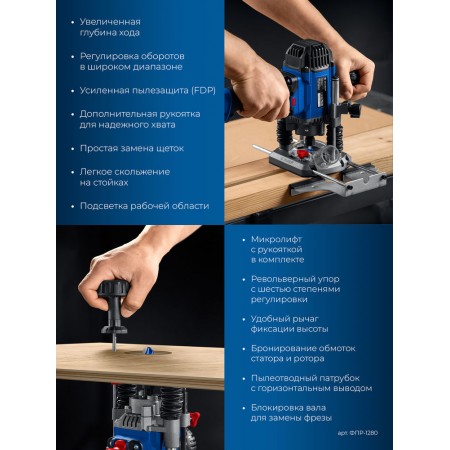 • Увеличенная глубина хода

• Регулировка оборотов в широком диапазоне

• Усиленная пылезащита (FDP)

• Дополнительная рукоятка для надежного хвата

• Простая замена щеток

• Легкое скольжение на стойках

• Подсветка рабочей области

• Микролифт с рукояткой в комплекте

• Револьверный упор с шестью степенями регулировки

• Удобный рычаг фиксации высоты

• Бронирование обмоток статора и ротора

• Пылеотводный патрубок с горизонтальным выводом

• Блокировка вала для замены фрезы

арт. ФПР-1280